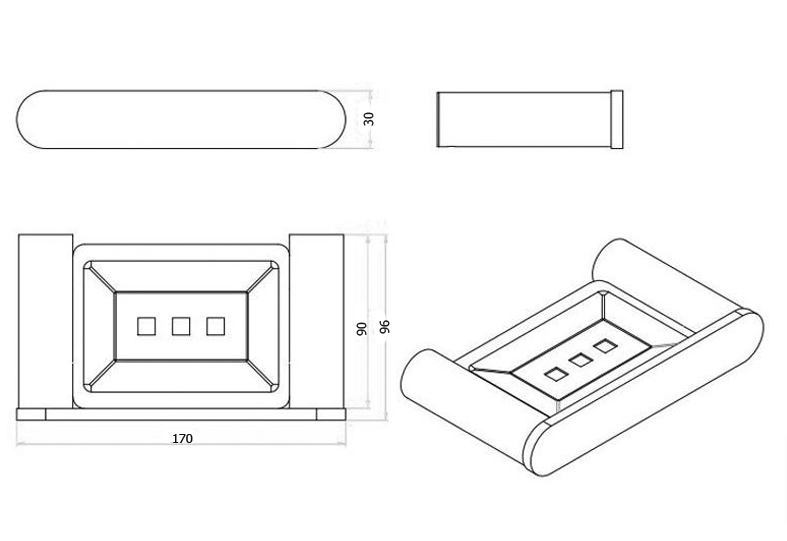 30

90

96

170